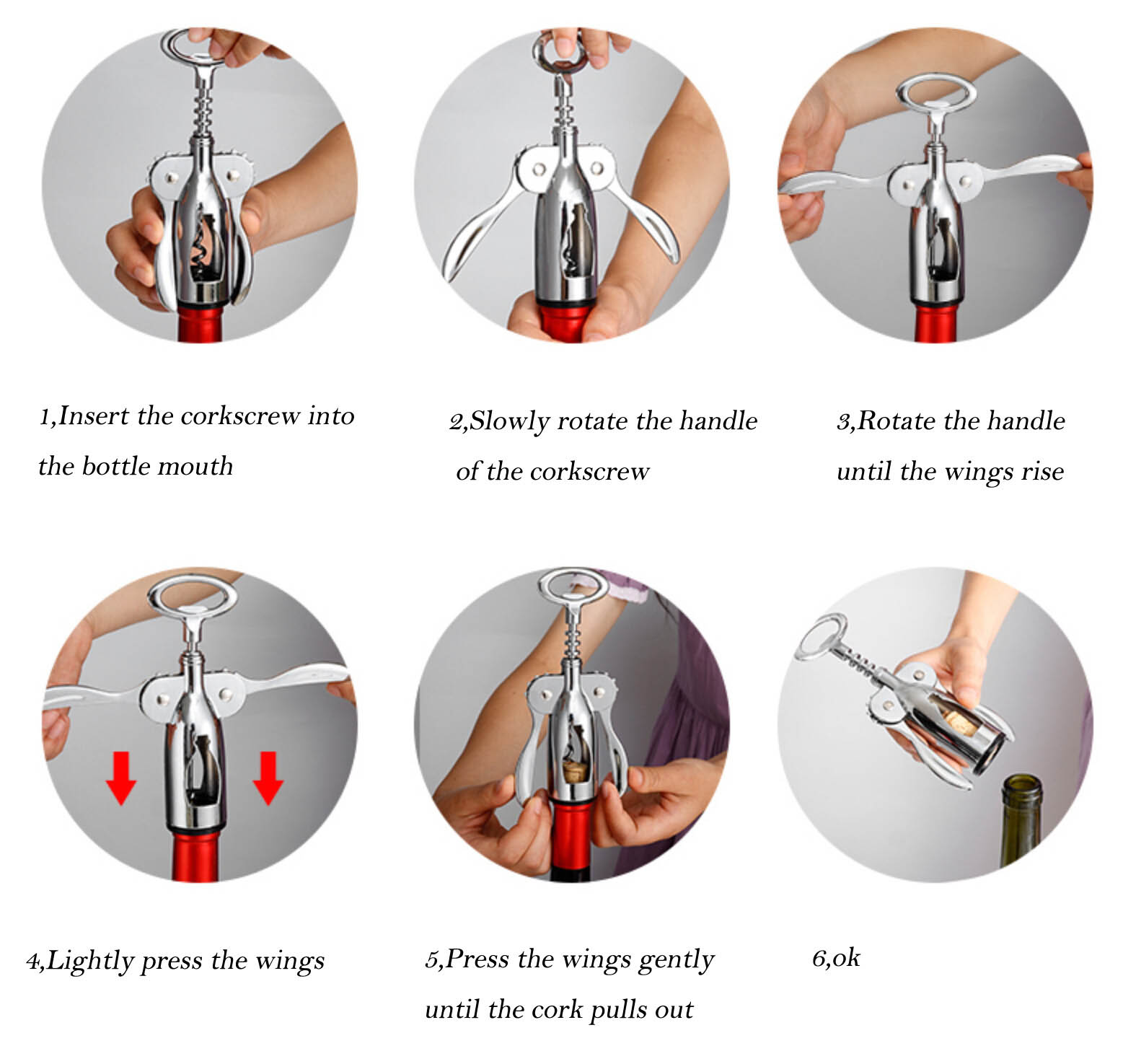 1,Insert the corkscrew into the bottle mouth

2,Slowly rotate the handle of the corkscrew

3,Rotate the handle until the wings rise

4,Lightly press the wings

5,Press the wings gently until the cork pulls out

6,ok